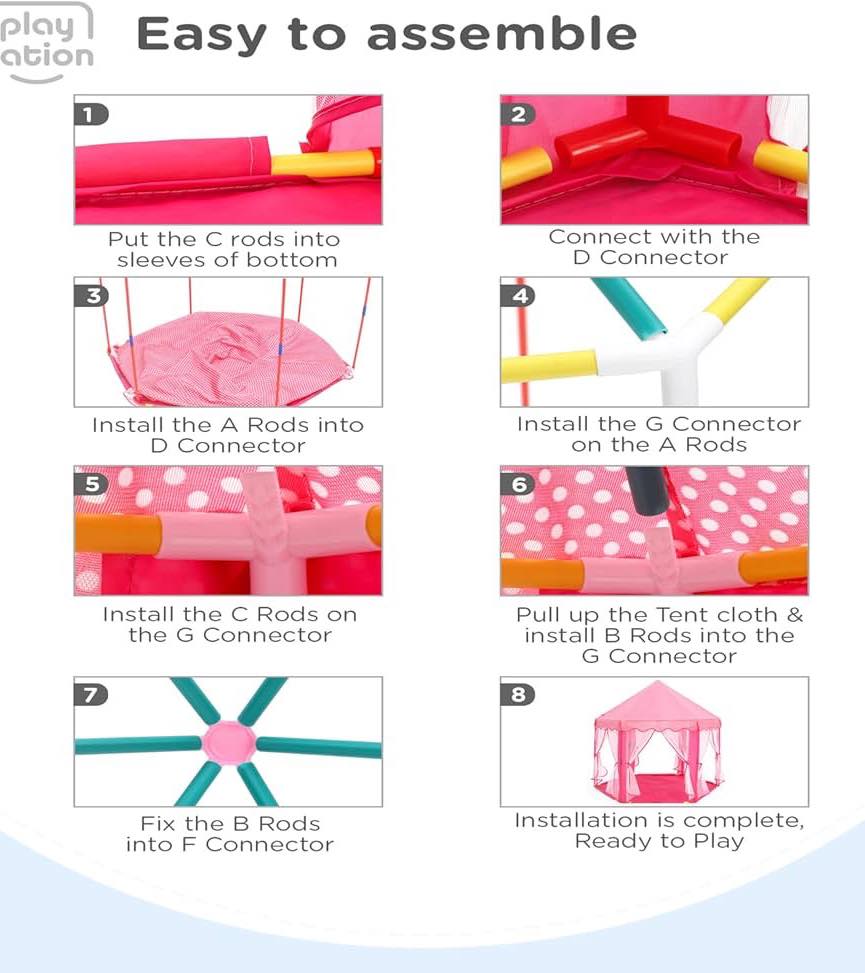 play ation

Easy to assemble

1
Put the C rods into sleeves of bottom

2
Connect with the D Connector

3
Install the A Rods into D Connector

4
Install the G Connector on the A Rods

5
Install the C Rods on the G Connector

6
Pull up the Tent cloth & install B Rods into the G Connector

7
Fix the B Rods into F Connector

8
Installation is complete, Ready to Play