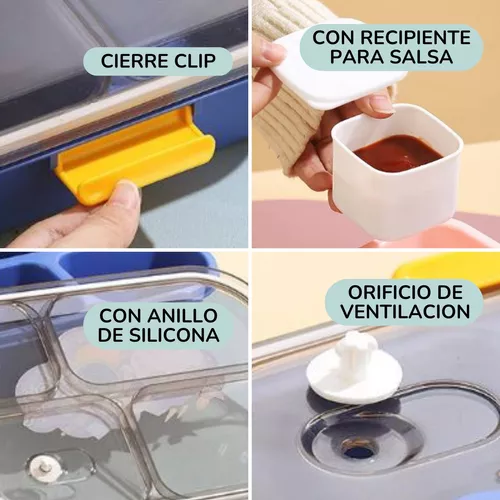 CIERRE CLIP

CON RECIPIENTE PARA SALSA

CON ANILLO DE SILICONA

ORIFICIO DE VENTILACION